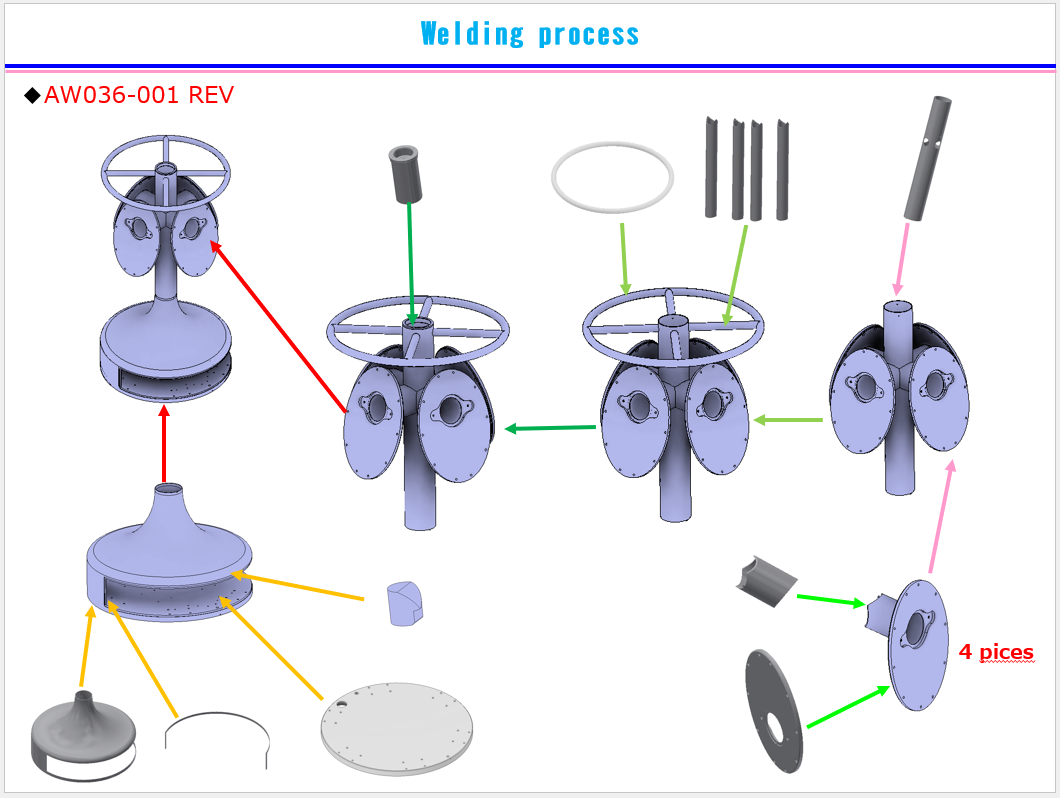 Welding process

◆AW036-001 REV

4 pices