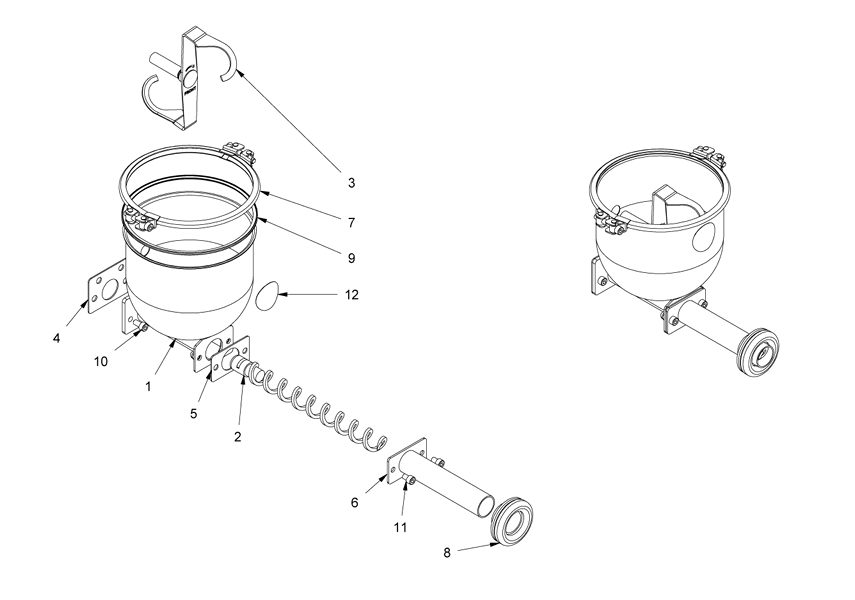 3
7
9
12
4
10
1
5
2
6
11
8