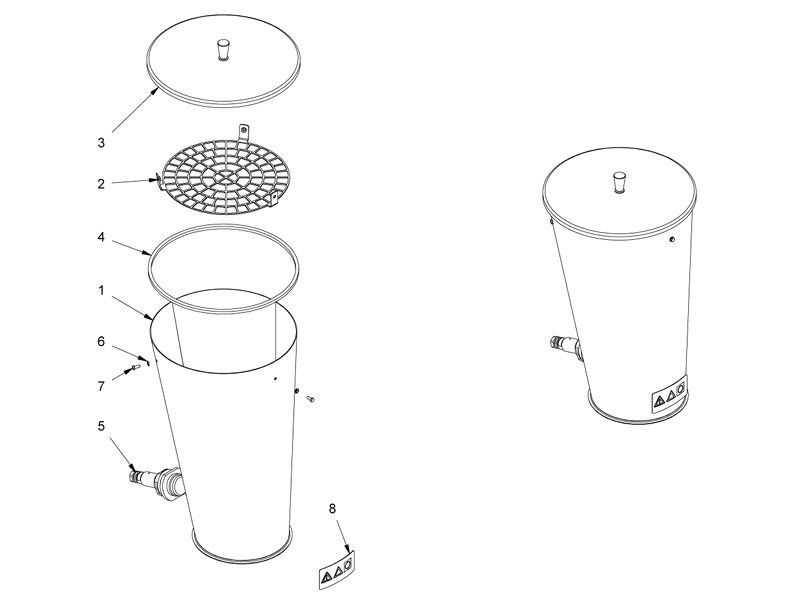 3
2
4
1
6
7
5
8